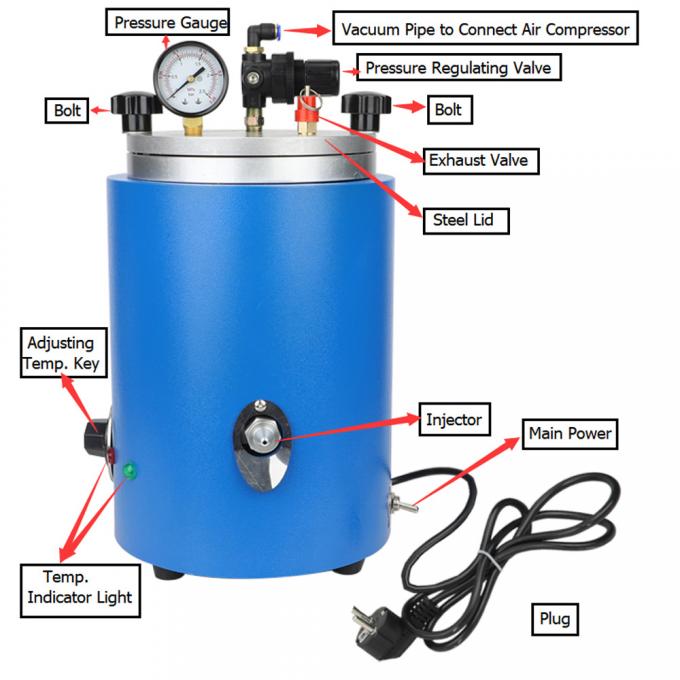 Pressure Gauge

Vacuum Pipe to Connect Air Compressor

Pressure Regulating Valve

Bolt

Bolt

Exhaust Valve

Steel Lid

Adjusting Temp. Key

Injector

Main Power

Temp. Indicator Light

Plug